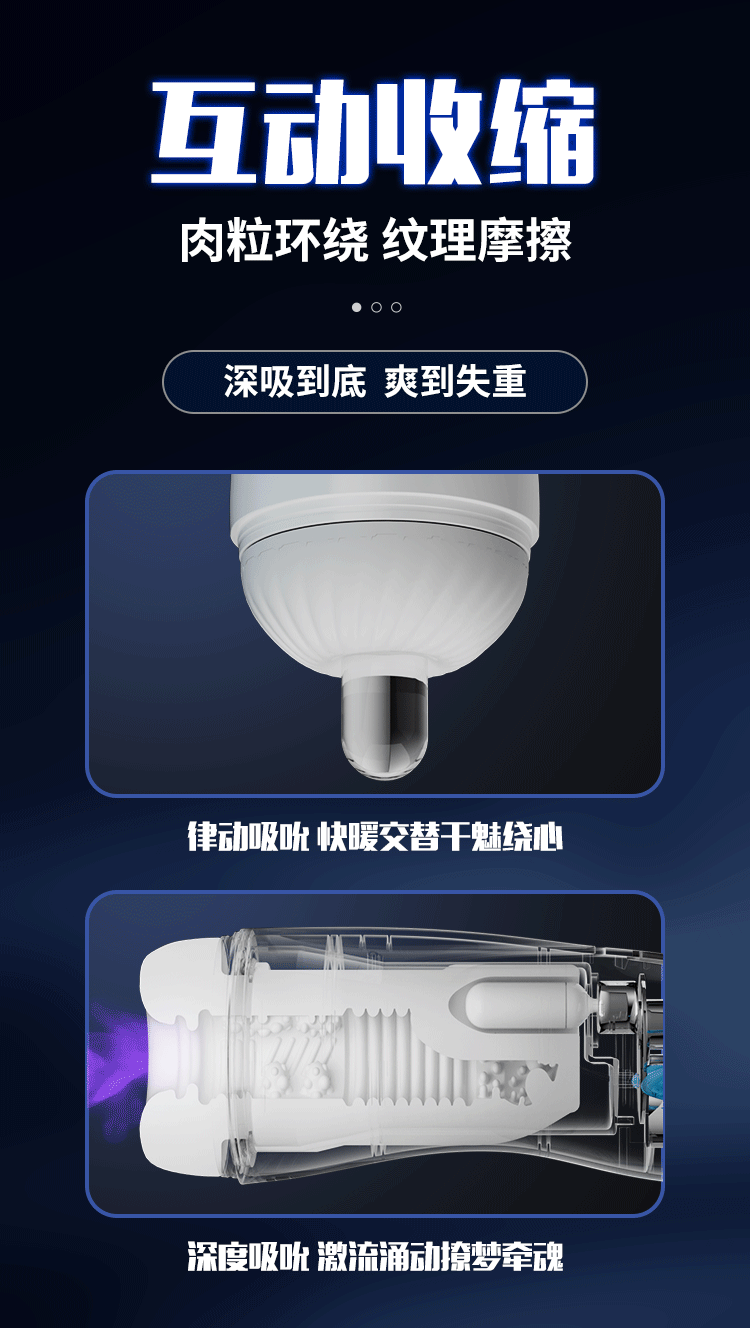 互动收缩

肉粒环绕 纹理摩擦

深吸到底 爽到失重

律动吸吮 快暖交替千魅绕心

深度吸吮 激流涌动撩梦牵魂