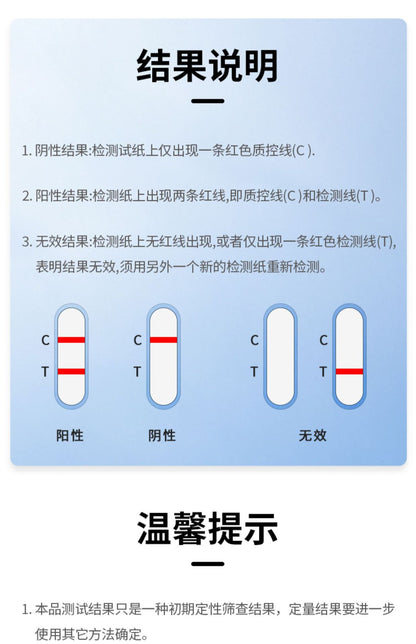 结果说明

1. 阴性结果:检测试纸上仅出现一条红色质控线(C ).

2. 阳性结果:检测纸上出现两条红线,即质控线(C )和检测线(T )。

3. 无效结果:检测纸上无红线出现,或者仅出现一条红色检测线(T),表明结果无效,须用另外一个新的检测纸重新检测。

C
T
阳性

C
T
阴性

C
T
C
T
无效

温馨提示

1. 本品测试结果只是一种初期定性筛查结果，定量结果要进一步使用其它方法确定。