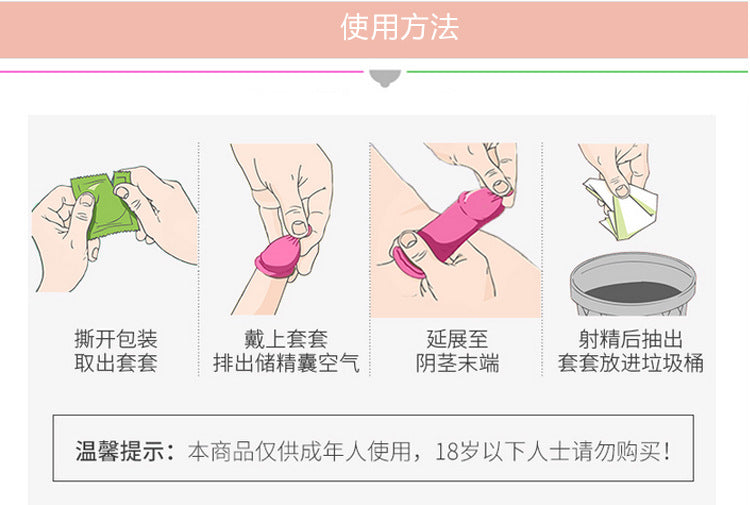 使用方法

撕开包装
取出套套

戴上套套
排出储精囊空气

延展至
阴茎末端

射精后抽出
套套放进垃圾桶

温馨提示：本商品仅供成年人使用，18岁以下人士请勿购买！