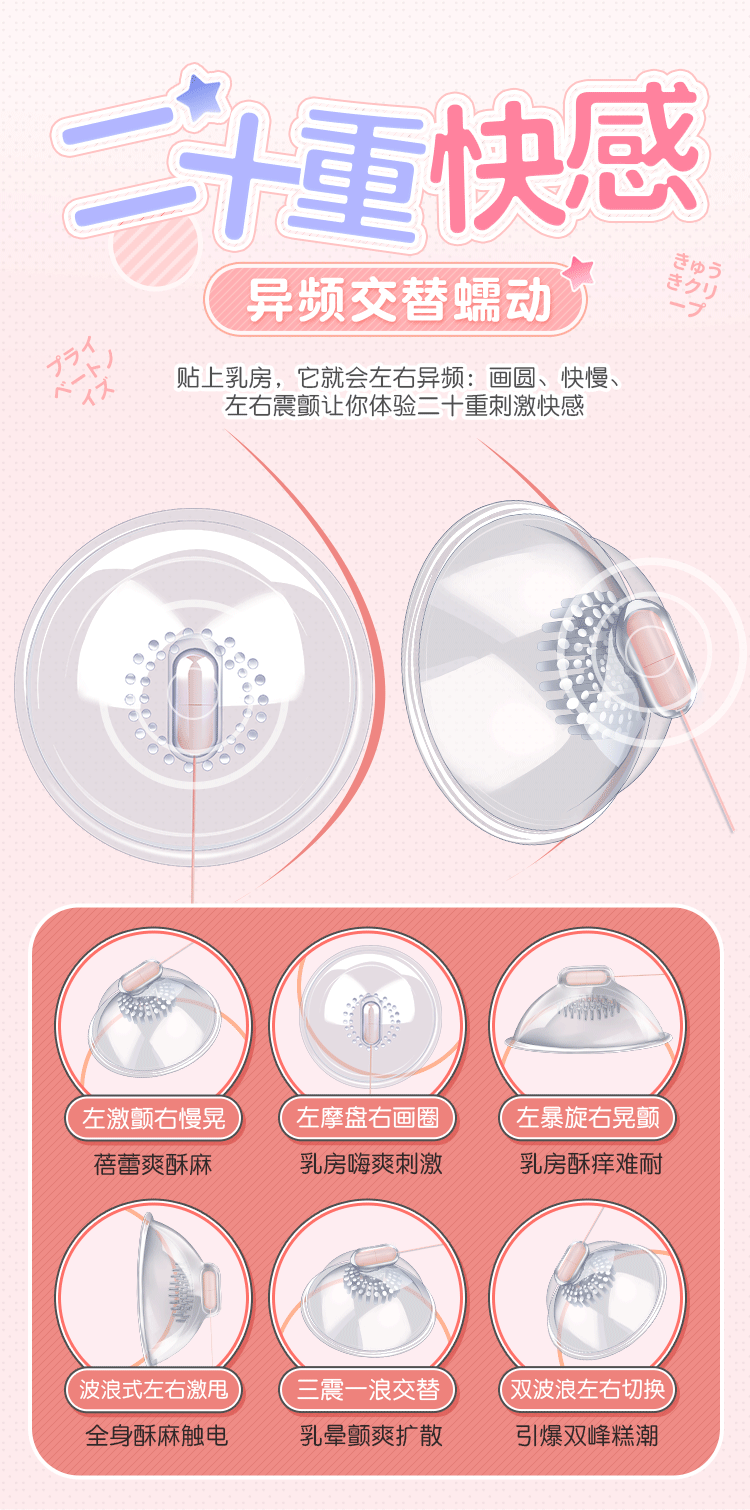 二十重快感

异频交替蠕动

きゅうきクリープ

プライベートノイズ

贴上乳房，它就会左右异频：画圆、快慢、左右震颤让你体验二十重刺激快感

左激颤右慢晃
蓓蕾爽酥麻

左摩盘右画圈
乳房嗨爽刺激

左暴旋右晃颤
乳房酥痒难耐

波浪式左右激甩
全身酥麻触电

三震一浪交替
乳晕颤爽扩散

双波浪左右切换
引爆双峰糕潮