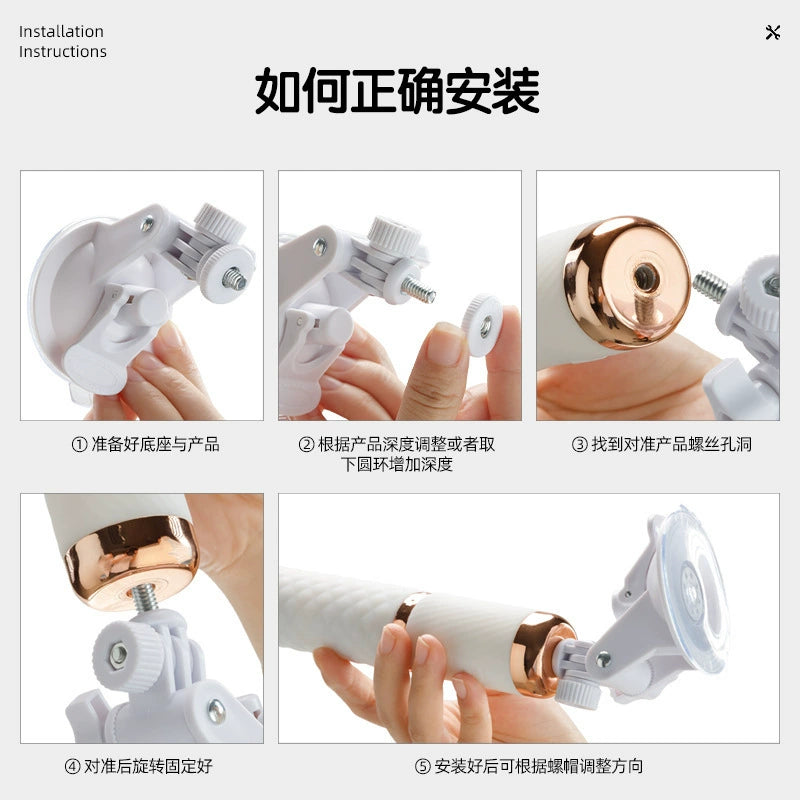 Installation
Instructions

如何正确安装

① 准备好底座与产品

② 根据产品深度调整或者取下圆环增加深度

③ 找到对准产品螺丝孔洞

④ 对准后旋转固定好

⑤ 安装好后可根据螺帽调整方向