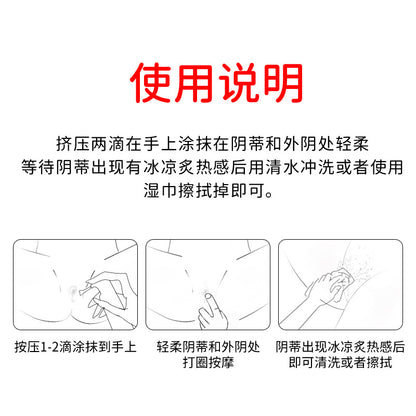 使用说明

挤压两滴在手上涂抹在阴蒂和外阴处轻柔等待阴蒂出现有冰凉炙热感后用清水冲洗或者使用湿巾擦拭掉即可。

按压1-2滴涂抹到手上

轻柔阴蒂和外阴处打圈按摩

阴蒂出现冰凉炙热感后即可清洗或者擦拭