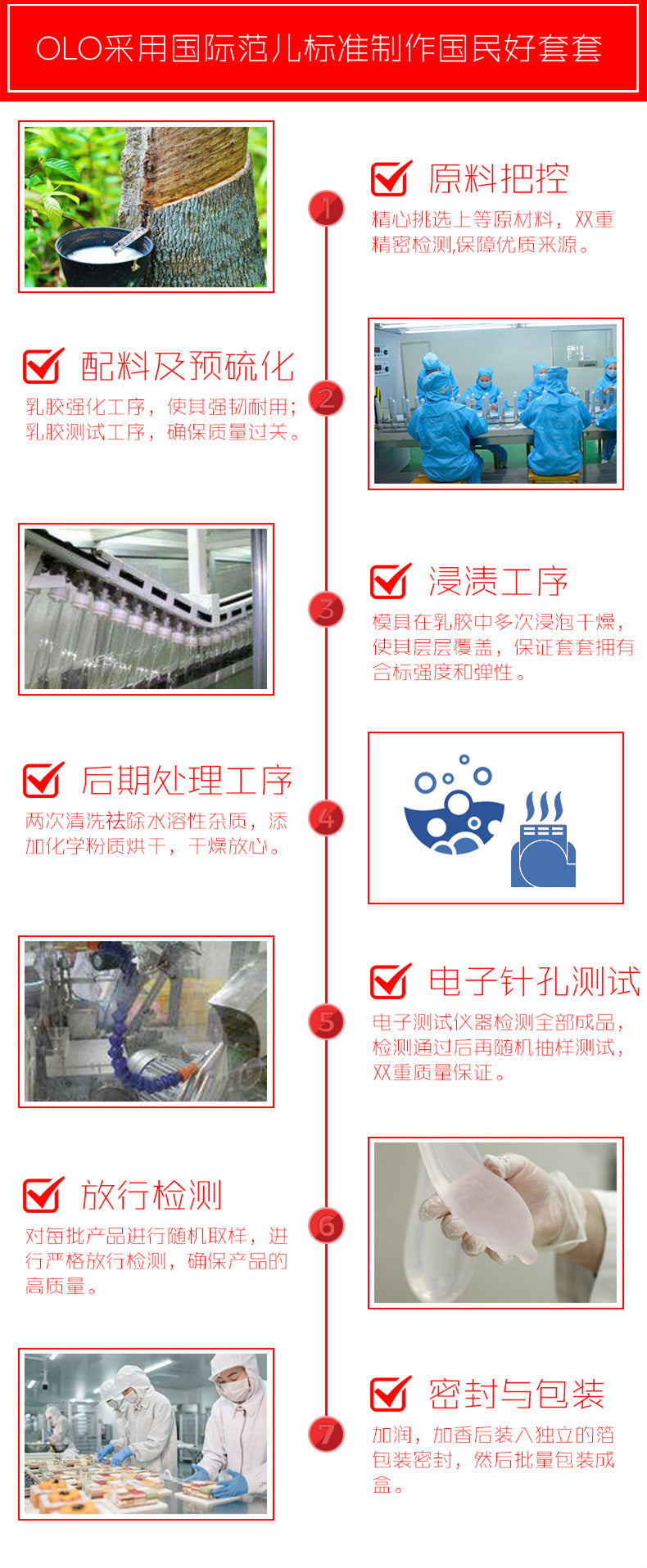 OLO采用国际范儿标准制作国民好套套

1

原料把控

精心挑选上等原材料，双重精密检测,保障优质来源。

2

配料及预硫化

乳胶强化工序，使其强韧耐用；乳胶测试工序，确保质量过关。

3

浸渍工序

模具在乳胶中多次浸泡干燥，使其层层覆盖，保证套套拥有合标强度和弹性。

4

后期处理工序

两次清洗祛除水溶性杂质，添加化学粉质烘干，干燥放心。

5

电子针孔测试

电子测试仪器检测全部成品，检测通过后再随机抽样测试，双重质量保证。

6

放行检测

对每批产品进行随机取样，进行严格放行检测，确保产品的高质量。

7

密封与包装

加润，加香后装入独立的箔包装密封，然后批量包装成盒。